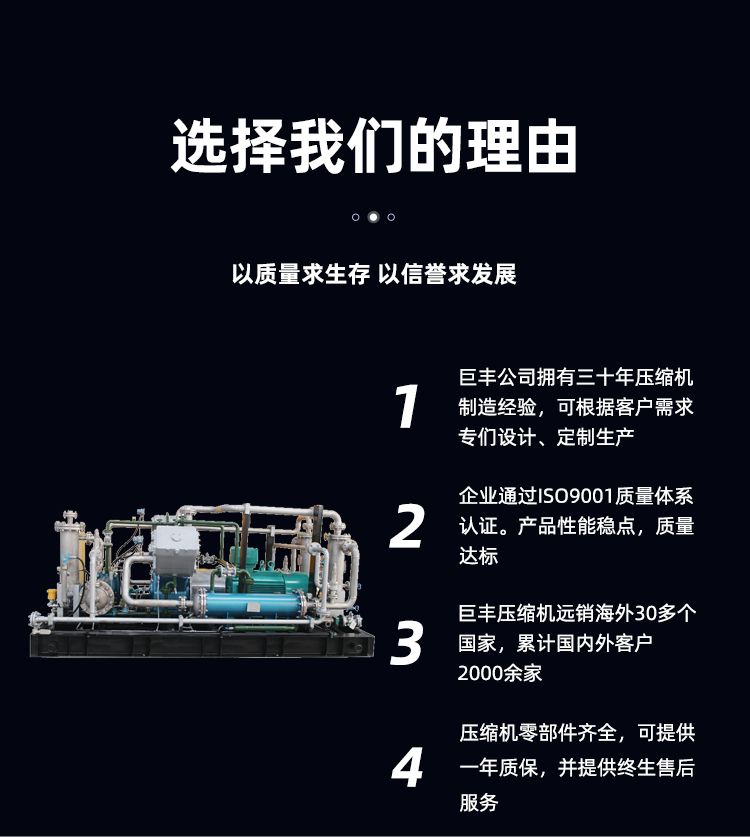 选择我们的理由

以质量求生存 以信誉求发展

1
巨丰公司拥有三十年压缩机制造经验，可根据客户需求专们设计、定制生产

2
企业通过ISO9001质量体系认证。产品性能稳点，质量达标

3
巨丰压缩机远销海外30多个国家，累计国内外客户2000余家

4
压缩机零部件齐全，可提供一年质保，并提供终生售后服务